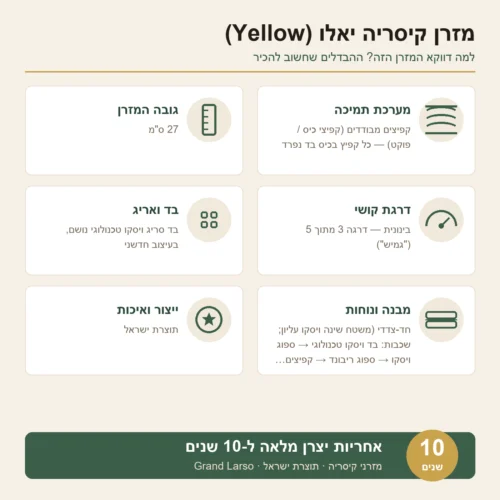 מזרן קיסריה יאלו (Yellow)

למה דווקא המזרן הזה? ההבדלים שחשוב להכיר

מערכת תמיכה

קפיצים מבודדים (קפיצי כיס / פוקט) — כל קפיץ בכיס בד נפרד

גובה המזרן

27 ס"מ

דרגת קושי

בינונית — דרגה 3 מתוך 5 ("גמיש")

בד ואריג

בד סריג ויסקו טכנולוגי נושם, בעיצוב חדשני

מבנה ונוחות

חד-צדדי (משטח שינה ויסקו עליון; שכבות: בד ויסקו טכנולוגי → ספוג ויסקו → ספוג ריבונד → קפיצים...

ייצור ואיכות

תוצרת ישראל

10
שנים

אחריות יצרן מלאה ל-10 שנים

מזרני קיסריה · תוצרת ישראל · Grand Larso